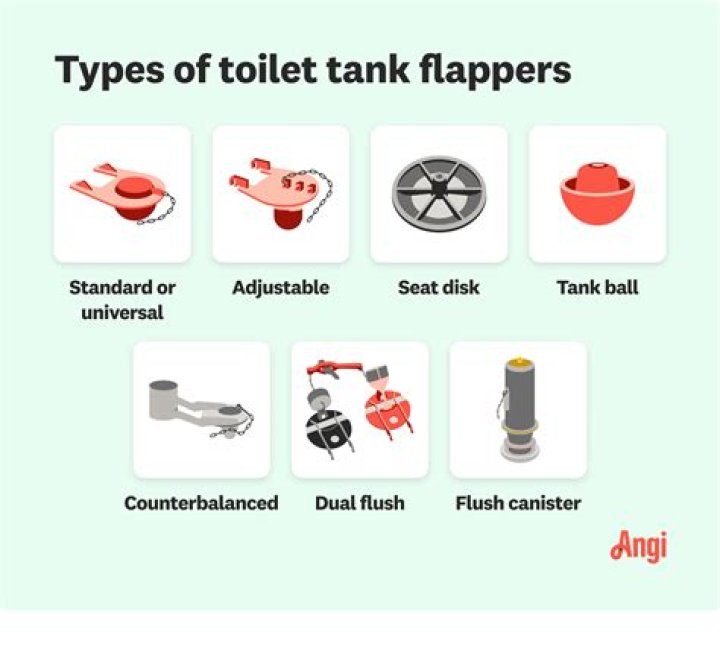 Types of toilet tank flappers

Standard or universal

Adjustable

Seat disk

Tank ball

Counterbalanced

Dual flush

Flush canister

Angi